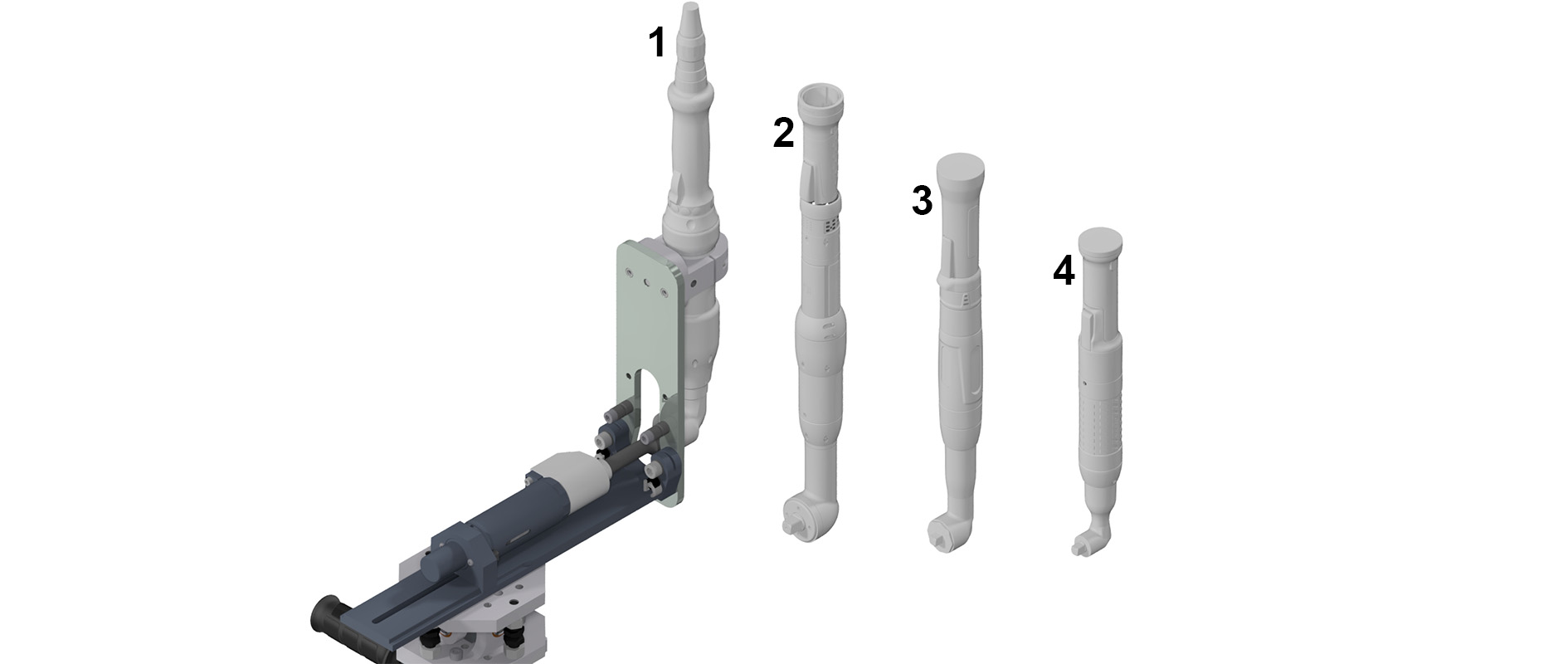 1

2

3

4