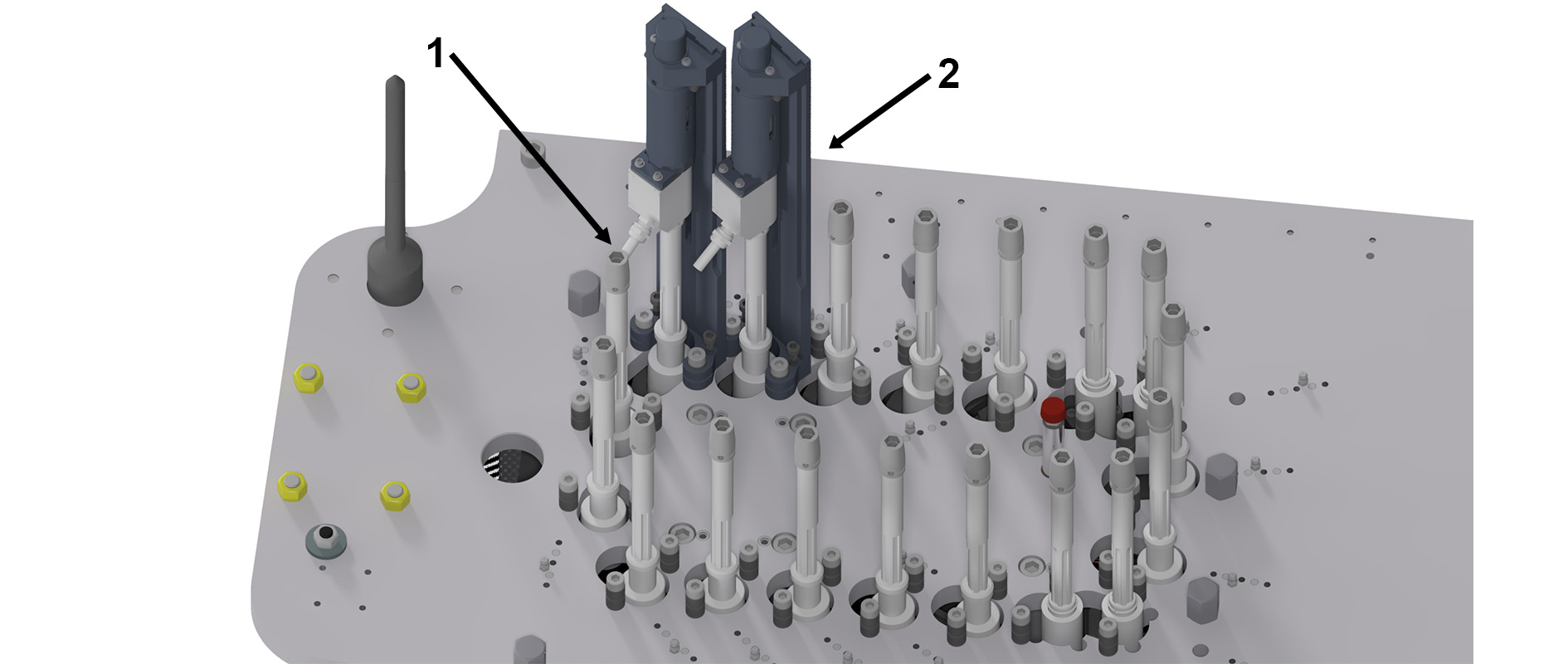 1
2