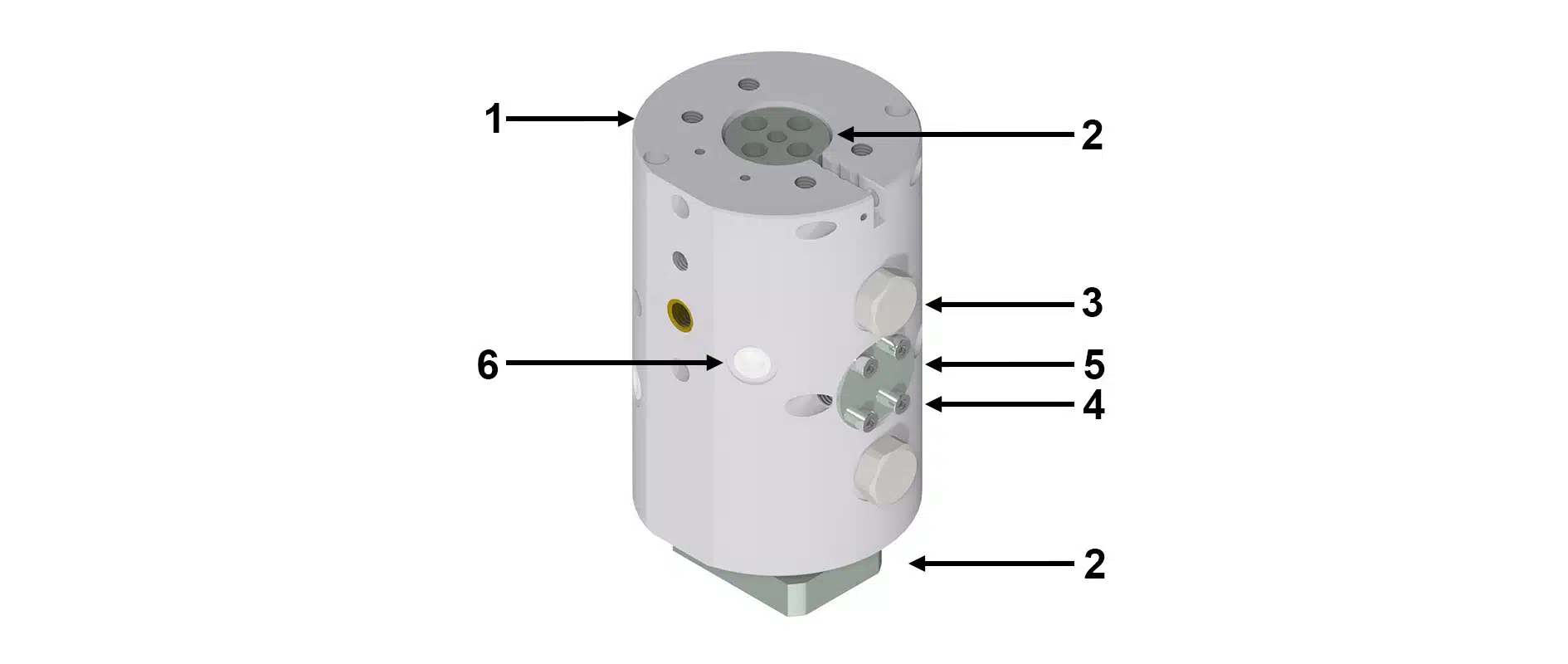 1
2
3
6
5
4
2